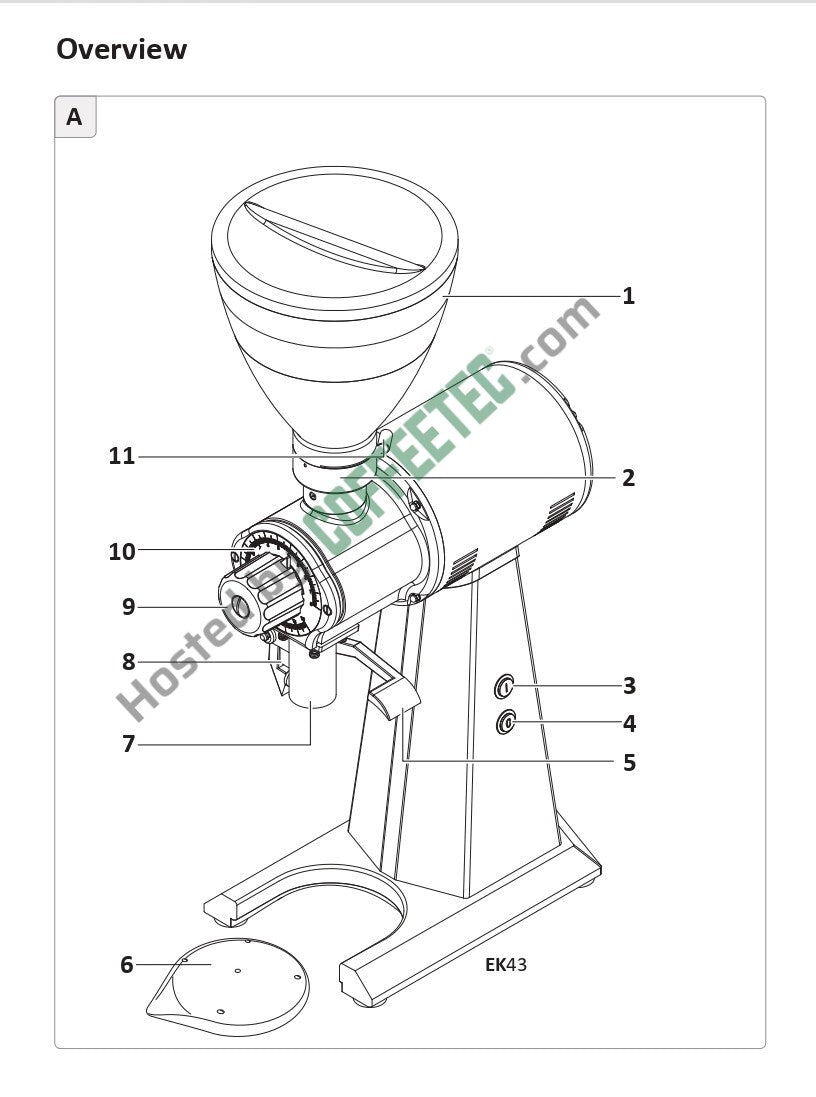 Overview

A

1

11

2

10

9

8

3

4

7

5

6

EK43

Hosted by COFFEETEC.com