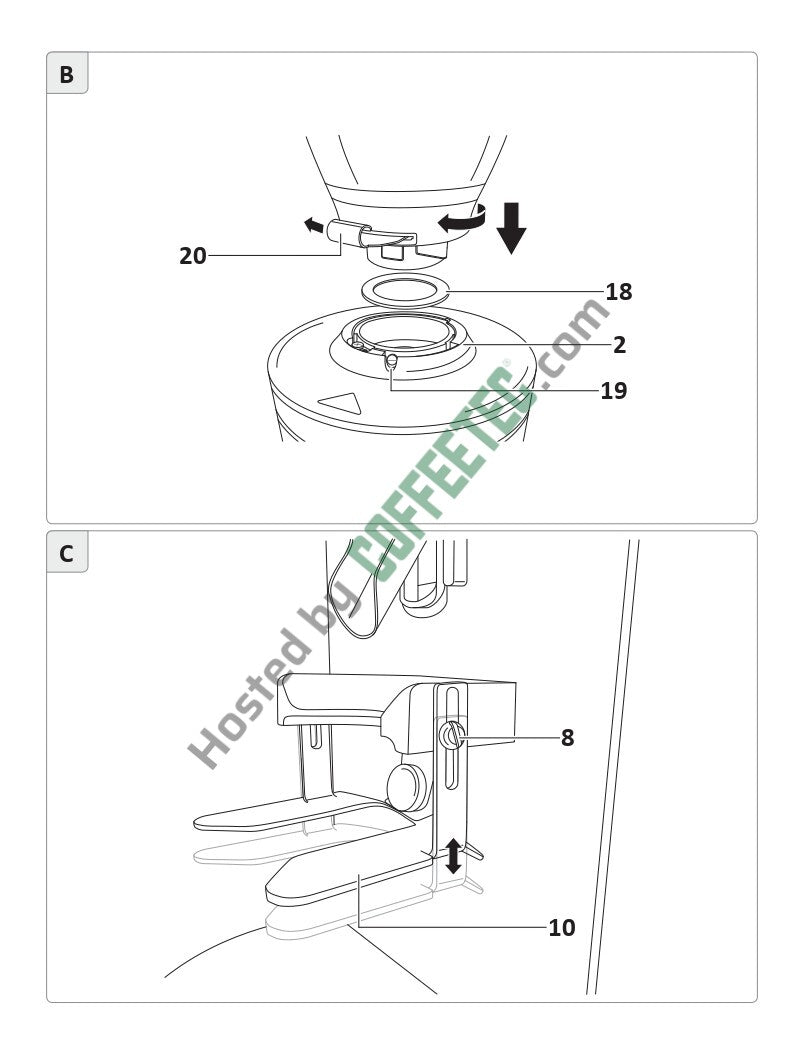 B

20

18

2

19

Hosted by COFFEETEC.com

C

8

10