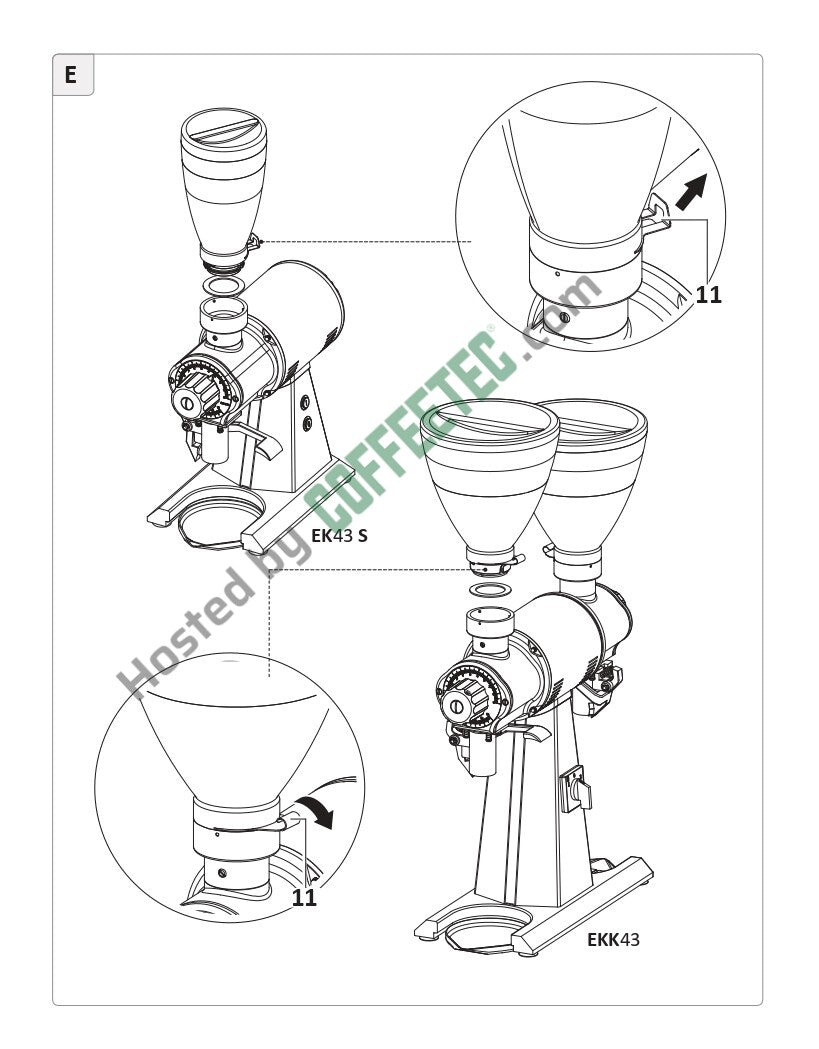 E

11

EK43 S

Hosted by COFFEETEC.com

11

EKK43