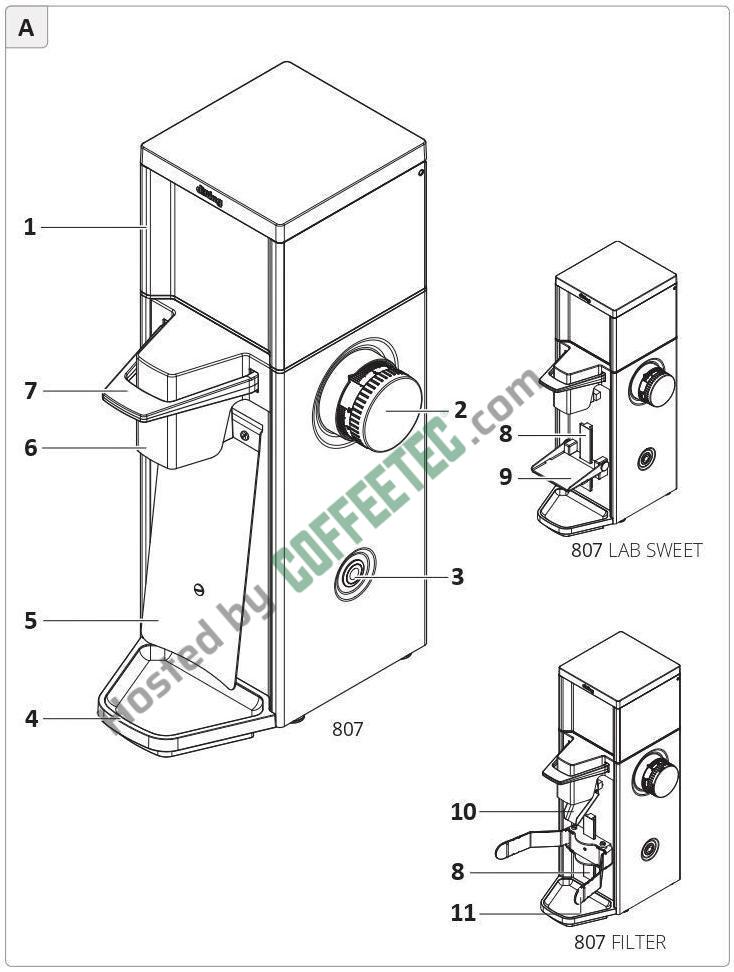 A

1

7

6

5

4

2

3

807

Hosted by COFFEETEC.com

8

9

807 LAB SWEET

10

8

11

807 FILTER