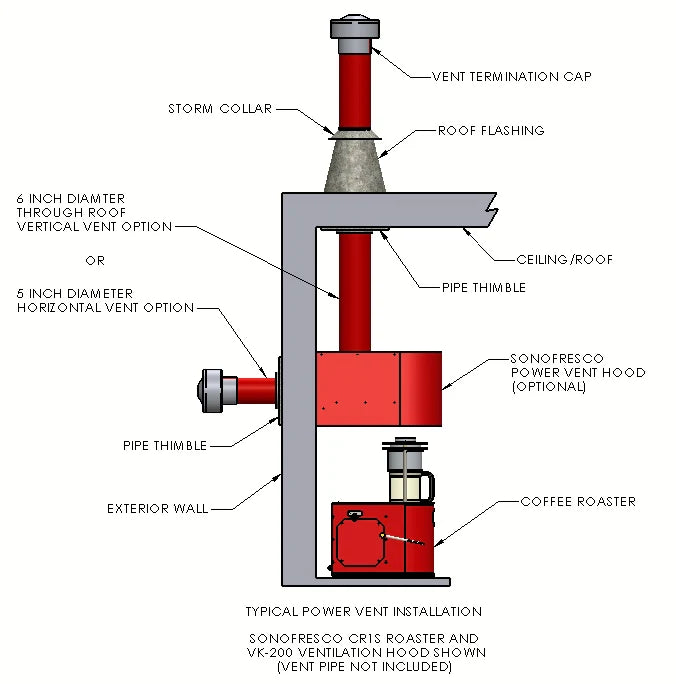 VENT TERMINATION CAP

STORM COLLAR

ROOF FLASHING

6 INCH DIAMTER
THROUGH ROOF
VERTICAL VENT OPTION

OR

5 INCH DIAMETER
HORIZONTAL VENT OPTION

CEILING/ROOF

PIPE THIMBLE

SONOFRESCO
POWER VENT HOOD
(OPTIONAL)

PIPE THIMBLE

EXTERIOR WALL

COFFEE ROASTER

TYPICAL POWER VENT INSTALLATION

SONOFRESCO CR1S ROASTER AND
VK-200 VENTILATION HOOD SHOWN
(VENT PIPE NOT INCLUDED)