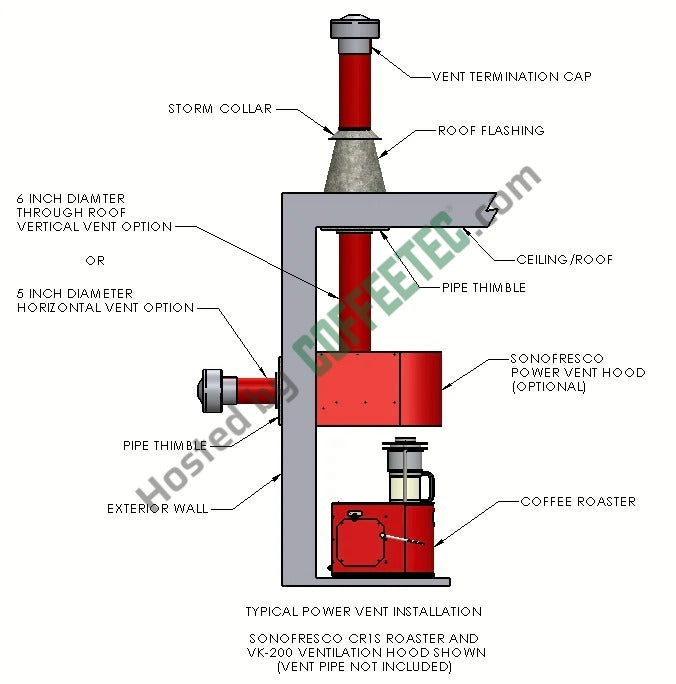 VENT TERMINATION CAP

STORM COLLAR

ROOF FLASHING

6 INCH DIAMTER
THROUGH ROOF
VERTICAL VENT OPTION

OR

5 INCH DIAMETER
HORIZONTAL VENT OPTION

CEILING/ROOF

PIPE THIMBLE

SONOFRESCO
POWER VENT HOOD
(OPTIONAL)

PIPE THIMBLE

EXTERIOR WALL

COFFEE ROASTER

Hosted by COFFEETEC.com

TYPICAL POWER VENT INSTALLATION

SONOFRESCO CR1S ROASTER AND
VK-200 VENTILATION HOOD SHOWN
(VENT PIPE NOT INCLUDED)